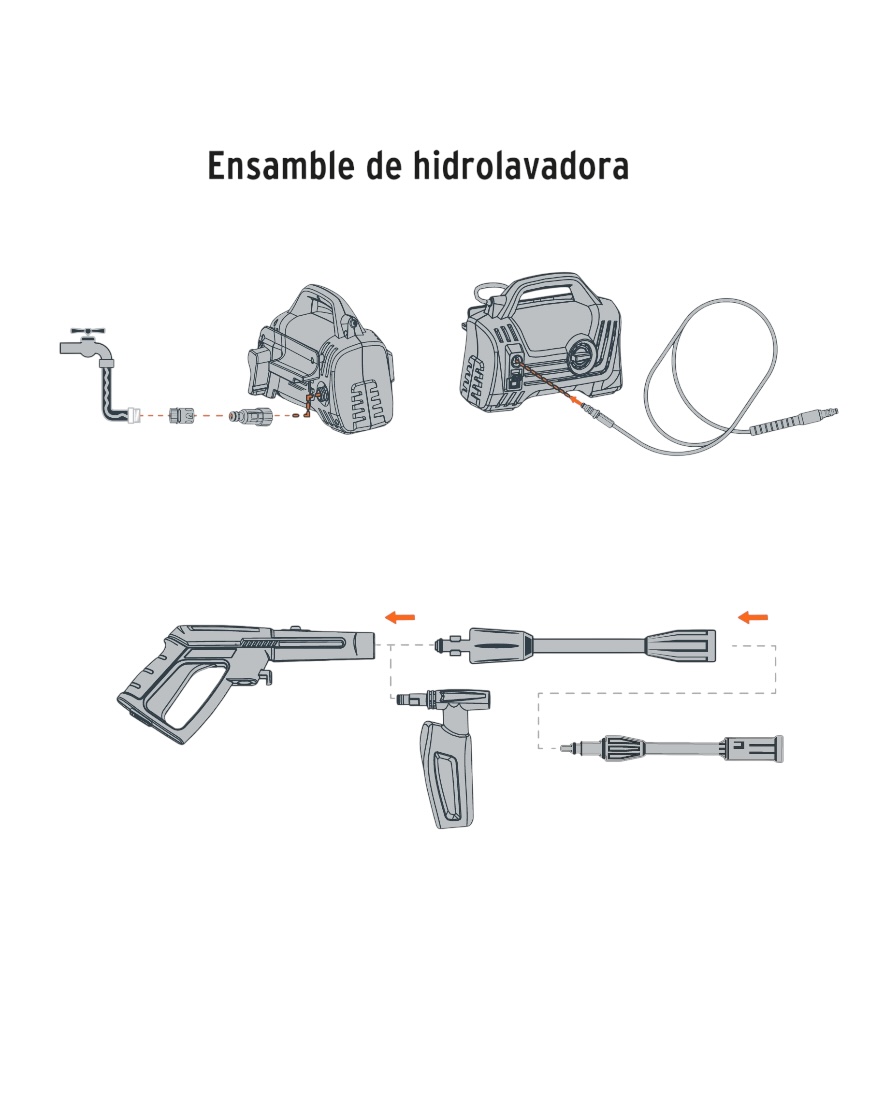 Ensamble de hidrolavadora